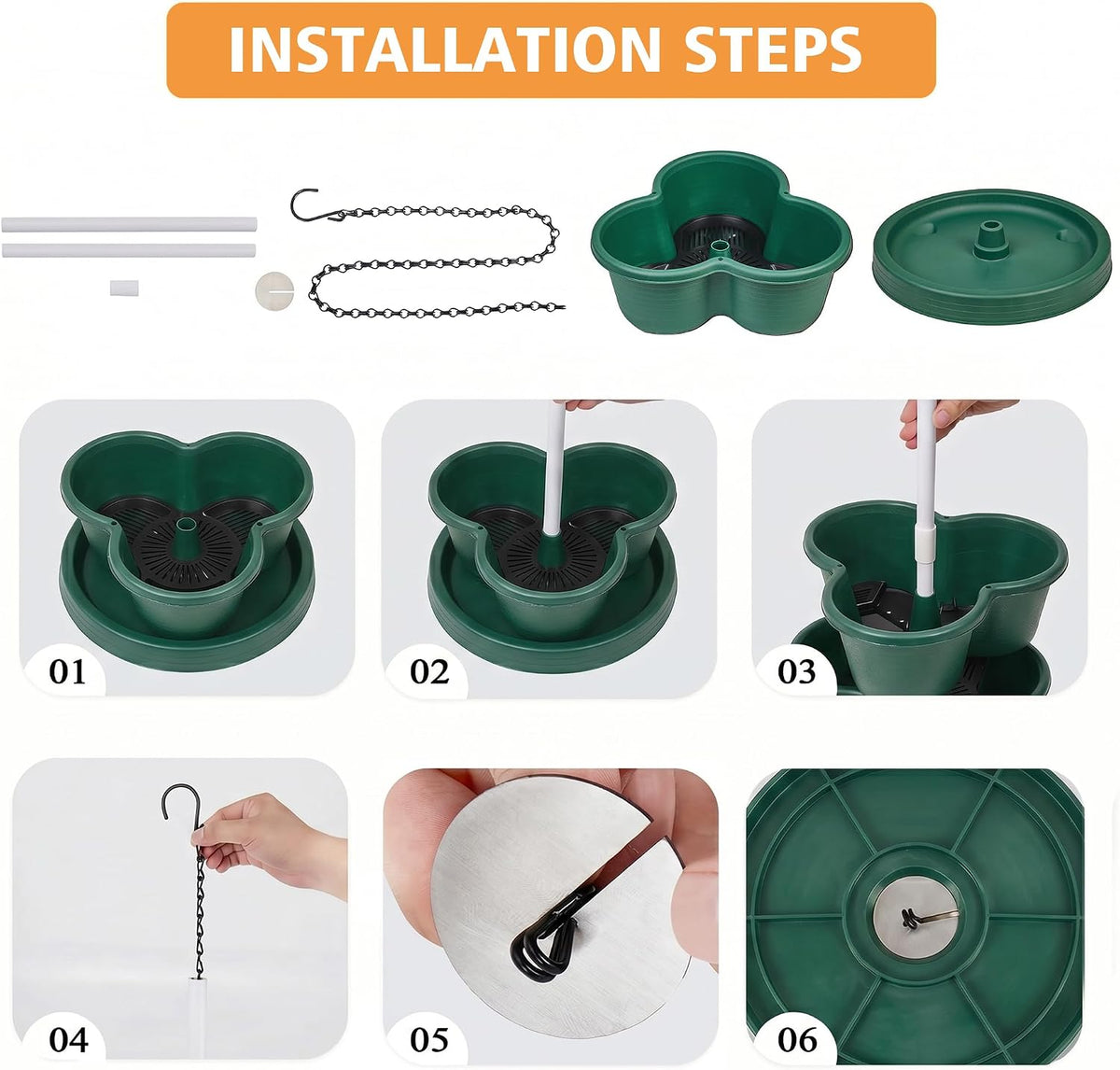 INSTALLATION STEPS

01

02

03

04

05

06